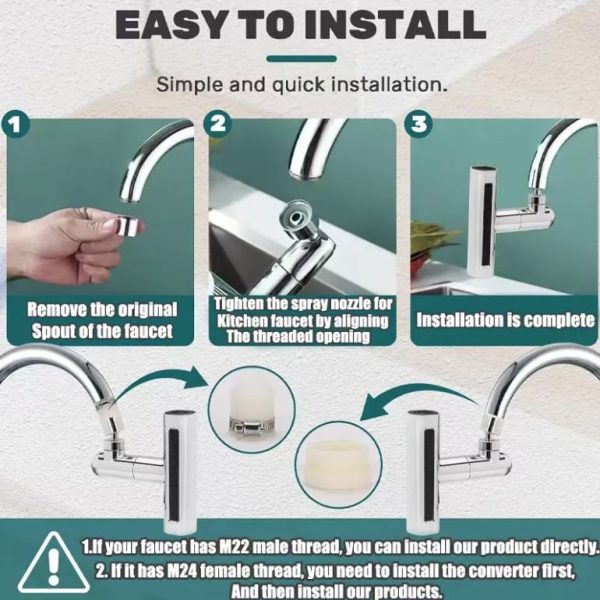 EASY TO INSTALL

Simple and quick installation.

1

Remove the original Spout of the faucet

2

Tighten the spray nozzle for Kitchen faucet by aligning The threaded opening

3

Installation is complete

1.If your faucet has M22 male thread, you can install our product directly.
2. If it has M24 female thread, you need to install the converter first, And then install our products.