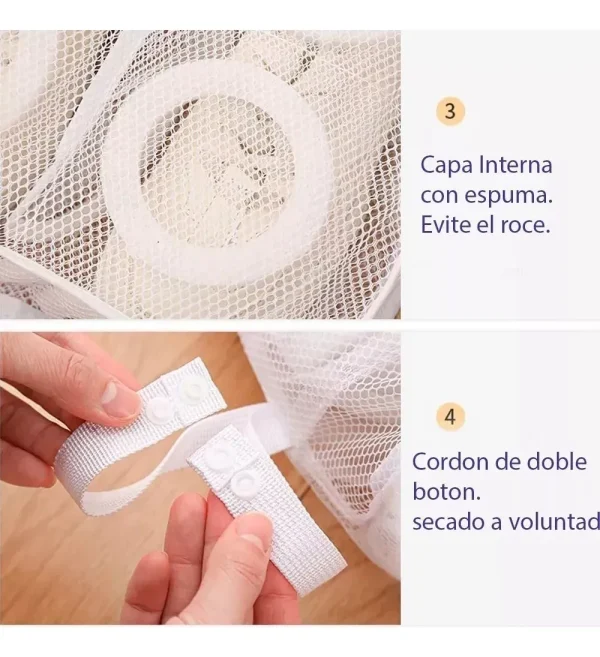 3

Capa Interna con espuma. Evite el roce.

4

Cordon de doble boton. secado a voluntad