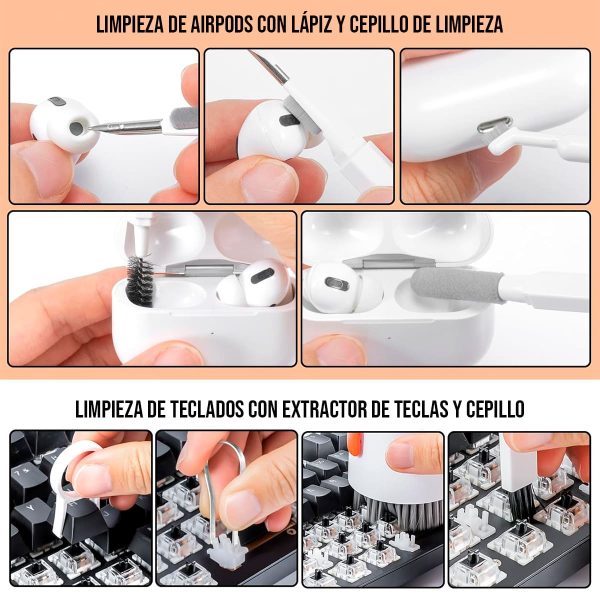 LIMPIEZA DE AIRPODS CON LÁPIZ Y CEPILLO DE LIMPIEZA

LIMPIEZA DE TECLADOS CON EXTRACTOR DE TECLAS Y CEPILLO