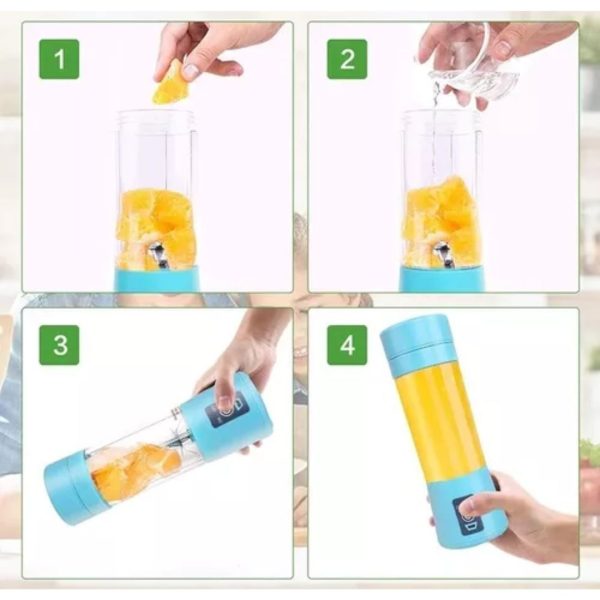 1

2

3

4